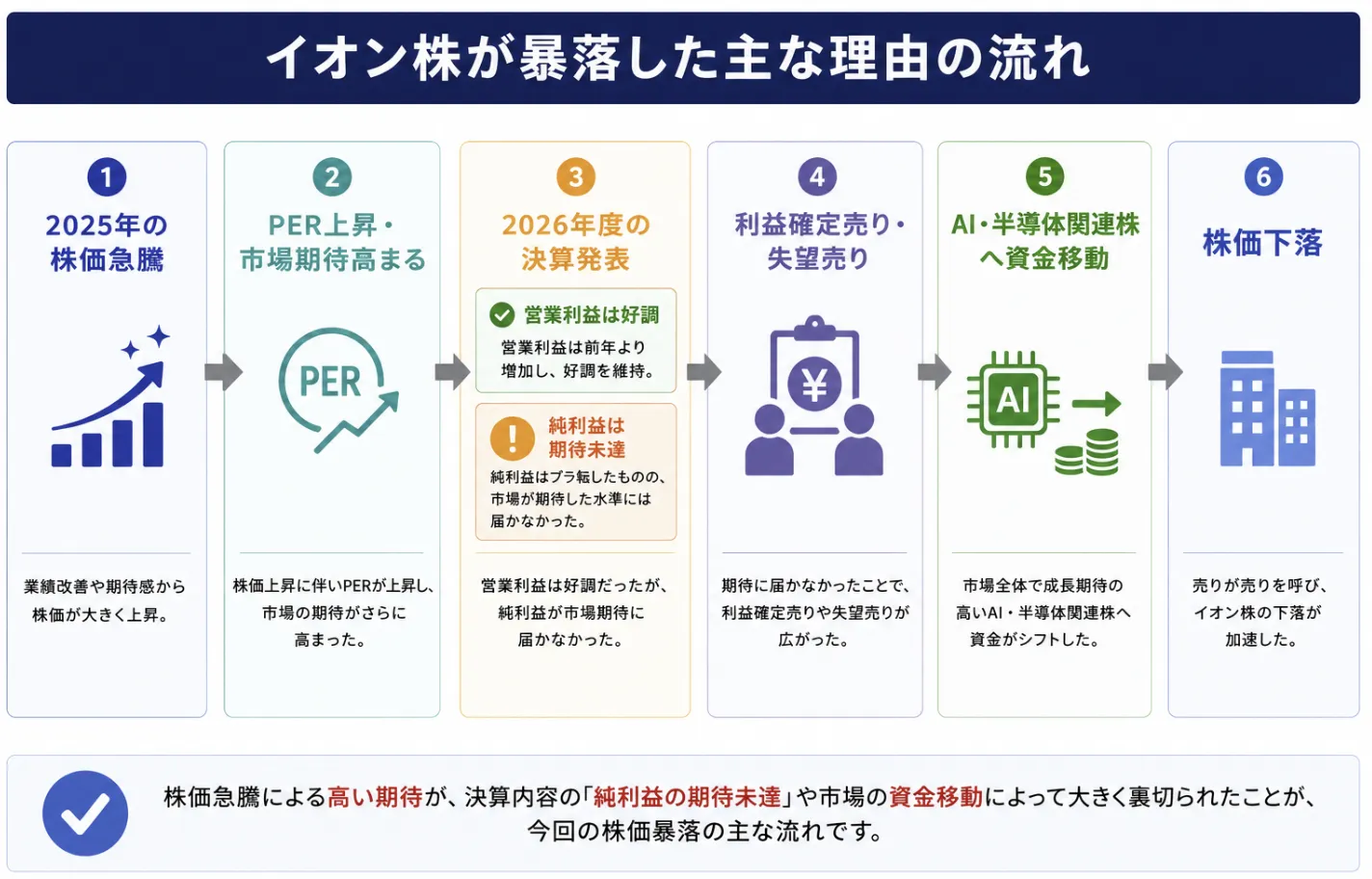 イオン株が暴落した主な理由の流れ

1
2025年の株価急騰

業績改善や期待感から株価が大きく上昇。

2
PER上昇・市場期待高まる

PER

株価上昇に伴いPERが上昇し、市場の期待がさらに高まった。

3
2026年度の決算発表

営業利益は好調
営業利益は前年より増加し、好調を維持。

純利益は期待未達
純利益はプラ転したものの、市場が期待した水準には届かなかった。

営業利益は好調だったが、純利益が市場期待に届かなかった。

4
利益確定売り・失望売り

¥

期待に届かなかったことで、利益確定売りや失望売りが広がった。

5
AI・半導体関連株へ資金移動

AI

市場全体で成長期待の高いAI・半導体関連株へ資金がシフトした。

6
株価下落

売りが売りを呼び、イオン株の下落が加速した。

株価急騰による高い期待が、決算内容の「純利益の期待未達」や市場の資金移動によって大きく裏切られたことが、今回の株価暴落の主な流れです。